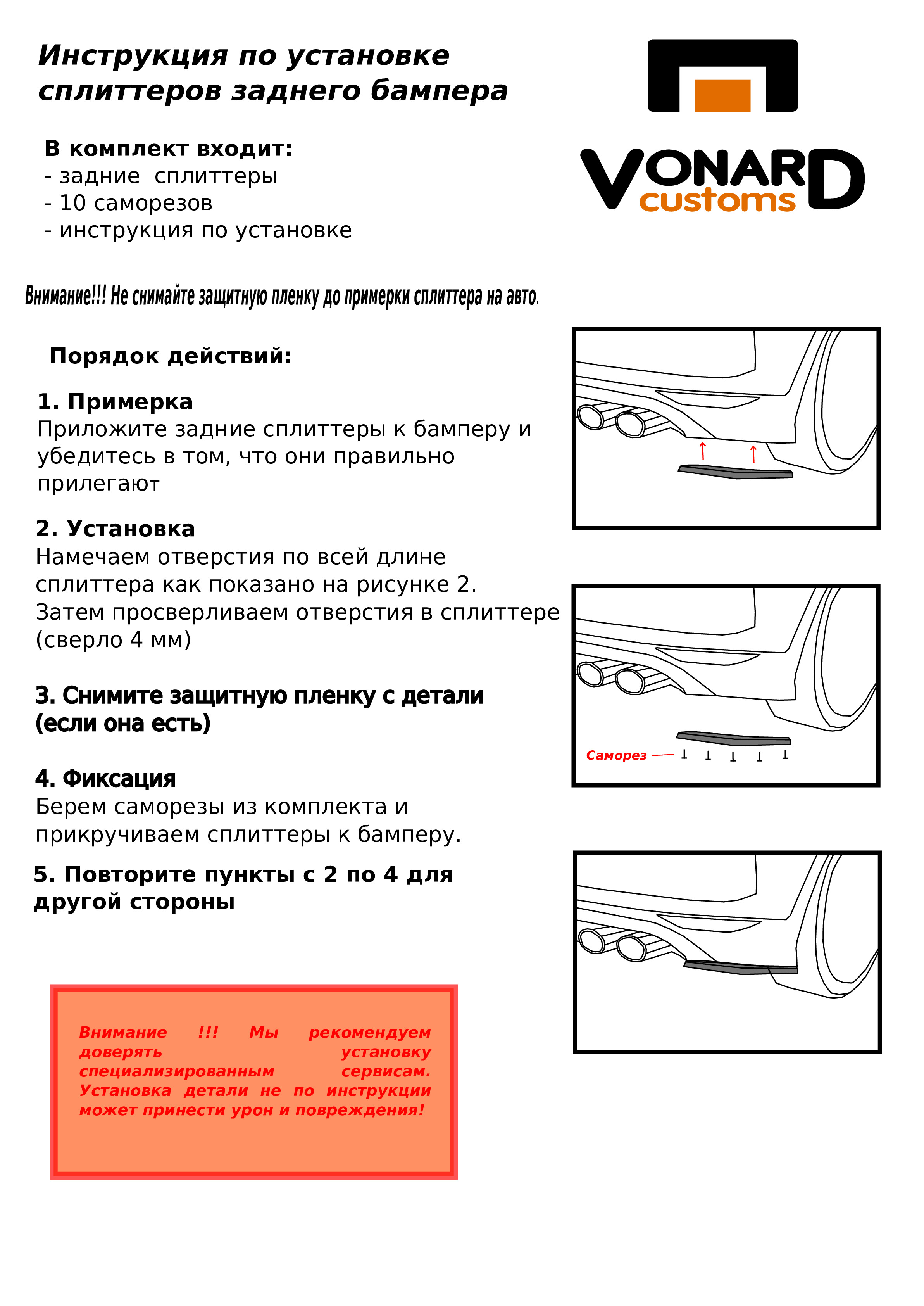 Инструкция по установке сплиттеров заднего бампера

VONARD customs

В комплект входит:
- задние сплиттеры
- 10 саморезов
- инструкция по установке

Внимание!!! Не снимайте защитную пленку до примерки сплиттера на авто.

Порядок действий:

1. Примерка
Приложите задние сплиттеры к бамперу и убедитесь в том, что они правильно прилегают

2. Установка
Намечаем отверстия по всей длине сплиттера как показано на рисунке 2. Затем просверливаем отверстия в сплиттере (сверло 4 мм)

3. Снимите защитную пленку с детали (если она есть)

4. Фиксация
Берем саморезы из комплекта и прикручиваем сплиттеры к бамперу.

5. Повторите пункты с 2 по 4 для другой стороны

Саморез

Внимание !!! Мы рекомендуем доверять установку специализированным сервисам. Установка детали не по инструкции может принести урон и повреждения!